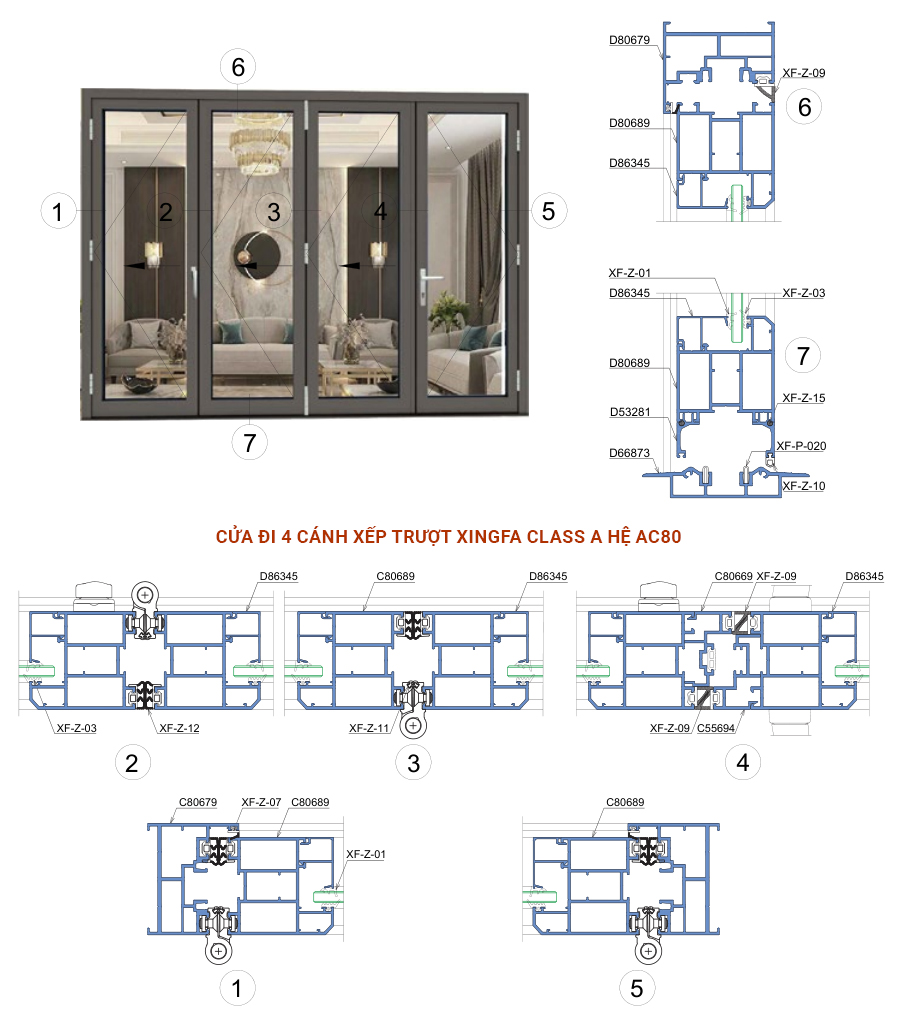 6

1 2 3 4 5

7

D80679
XF-Z-09
6
D80689
D86345

XF-Z-01
D86345
XF-Z-03
7
D80689
XF-Z-15
D53281
XF-P-020
D66873
XF-Z-10

CỬA ĐI 4 CÁNH XẾP TRƯỢT XINGFA CLASS A HỆ AC80

D86345
XF-Z-03
XF-Z-12
2

C80689
D86345
XF-Z-11
3

C80669
XF-Z-09
D86345
XF-Z-09
C55694
4

C80679
XF-Z-07
C80689
XF-Z-01
1

C80689
5